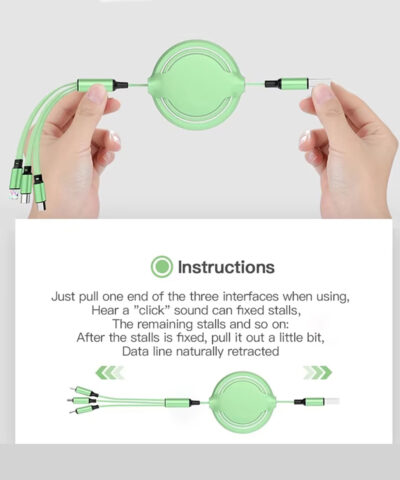 Instructions

Just pull one end of the three interfaces when using,
Hear a "click" sound can fixed stalls,
The remaining stalls and so on:
After the stalls is fixed, pull it out a little bit,
Data line naturally retracted